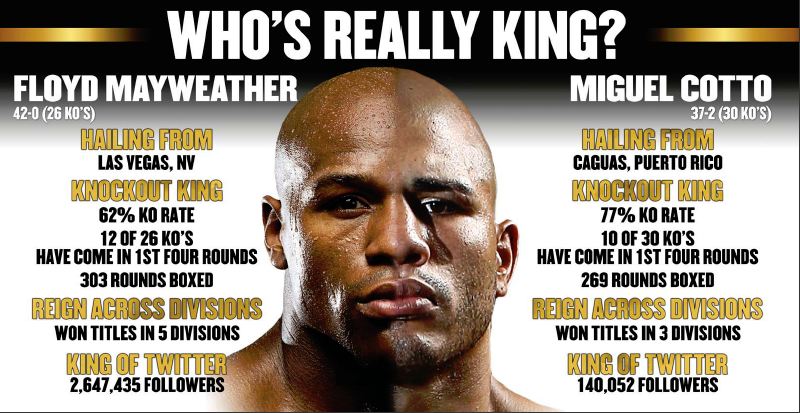 WHO'S REALLY KING?

FLOYD MAYWEATHER
42-0 (26 KO'S)

HAILING FROM
LAS VEGAS, NV

KNOCKOUT KING
62% KO RATE
12 OF 26 KO'S HAVE COME IN 1ST FOUR ROUNDS
303 ROUNDS BOXED

REIGN ACROSS DIVISIONS
WON TITLES IN 5 DIVISIONS

KING OF TWITTER
2,647,435 FOLLOWERS

MIGUEL COTTO
37-2 (30 KO'S)

HAILING FROM
CAGUAS, PUERTO RICO

KNOCKOUT KING
77% KO RATE
10 OF 30 KO'S HAVE COME IN 1ST FOUR ROUNDS
269 ROUNDS BOXED

REIGN ACROSS DIVISIONS
WON TITLES IN 3 DIVISIONS

KING OF TWITTER
140,052 FOLLOWERS