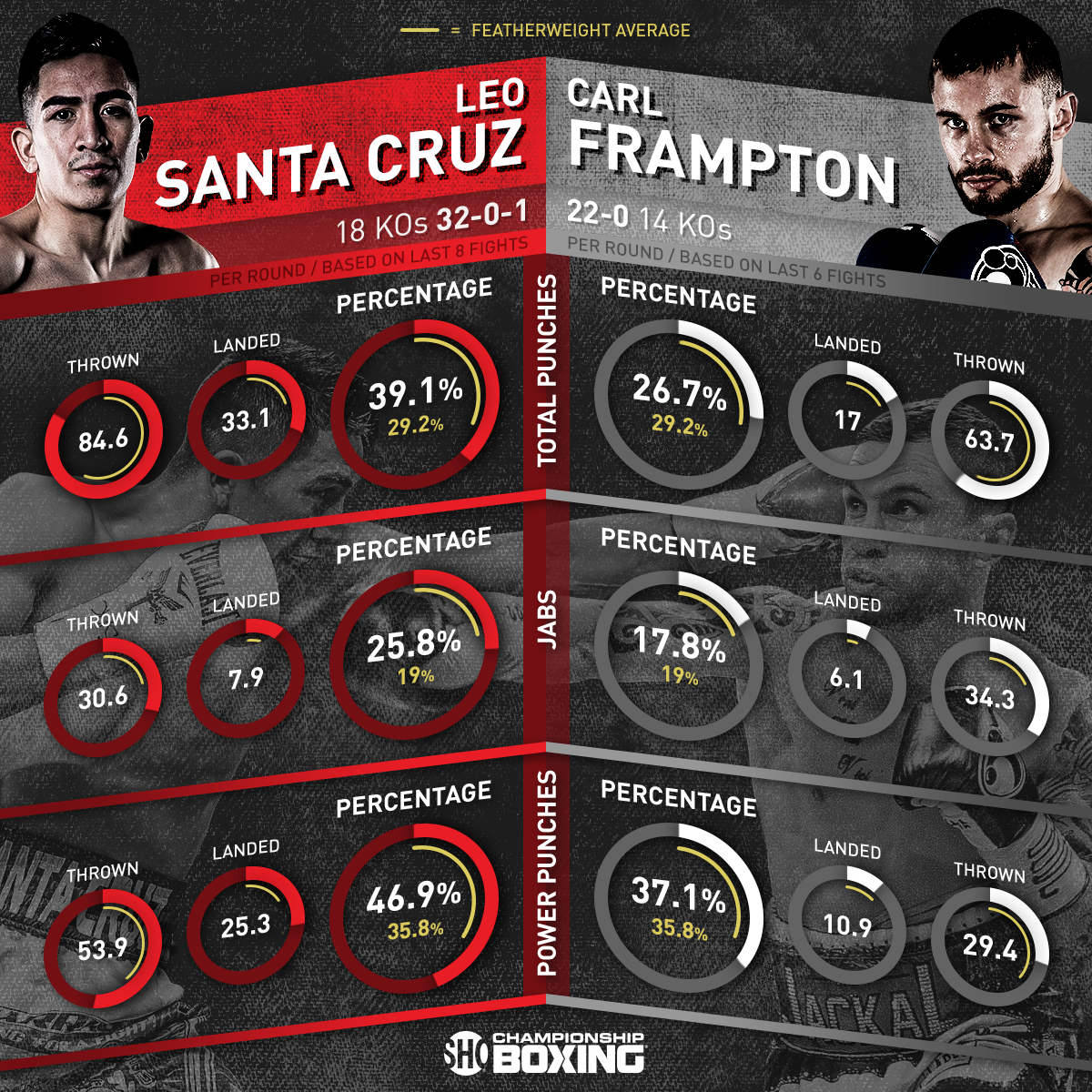 = FEATHERWEIGHT AVERAGE

LEO
SANTA CRUZ
18 KOs 32-0-1
PER ROUND / BASED ON LAST 8 FIGHTS

CARL
FRAMPTON
22-0 14 KOs
PER ROUND / BASED ON LAST 6 FIGHTS

TOTAL PUNCHES

THROWN
84.6
LANDED
33.1
PERCENTAGE
39.1%
29.2%

PERCENTAGE
26.7%
29.2%
LANDED
17
THROWN
63.7

JABS

THROWN
30.6
LANDED
7.9
PERCENTAGE
25.8%
19%

PERCENTAGE
17.8%
19%
LANDED
6.1
THROWN
34.3

POWER PUNCHES

THROWN
53.9
LANDED
25.3
PERCENTAGE
46.9%
35.8%

PERCENTAGE
37.1%
35.8%
LANDED
10.9
THROWN
29.4

SHO CHAMPIONSHIP BOXING